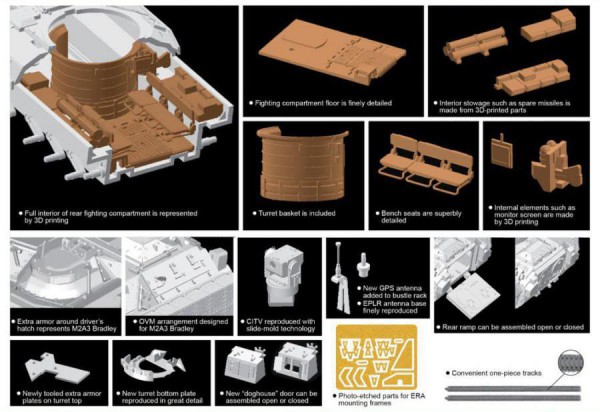 ● Full interior of rear fighting compartment is represented by 3D printing

● Fighting compartment floor is finely detailed

● Interior stowage such as spare missiles is made from 3D-printed parts

● Turret basket is included

● Bench seats are superbly detailed

● Internal elements such as monitor screen are made by 3D printing

● Extra armor around driver's hatch represents M2A3 Bradley

● OVM arrangement designed for M2A3 Bradley

● CITV reproduced with slide-mold technology

● New GPS antenna added to bustle rack
● EPLR antenna base finely reproduced

● Rear ramp can be assembled open or closed

● Newly tooled extra armor plates on turret top

● New turret bottom plate reproduced in great detail

● New "doghouse" door can be assembled open or closed

● Photo-etched parts for ERA mounting frames

● Convenient one-piece tracks