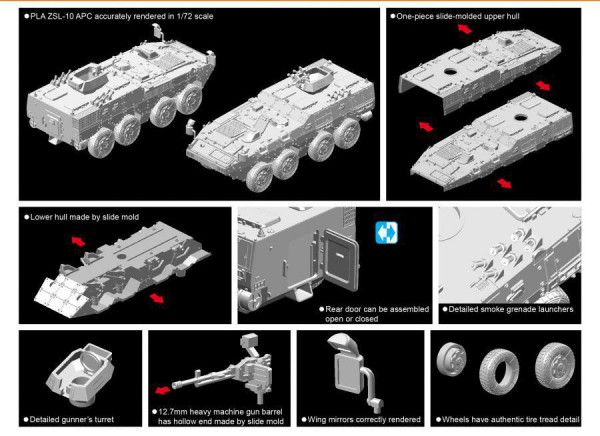 ●PLA ZSL-10 APC accurately rendered in 1/72 scale

●One-piece slide-molded upper hull

●Lower hull made by slide mold

●Rear door can be assembled open or closed

●Detailed smoke grenade launchers

●Detailed gunner's turret

●12.7mm heavy machine gun barrel has hollow end made by slide mold

●Wing mirrors correctly rendered

●Wheels have authentic tire tread detail